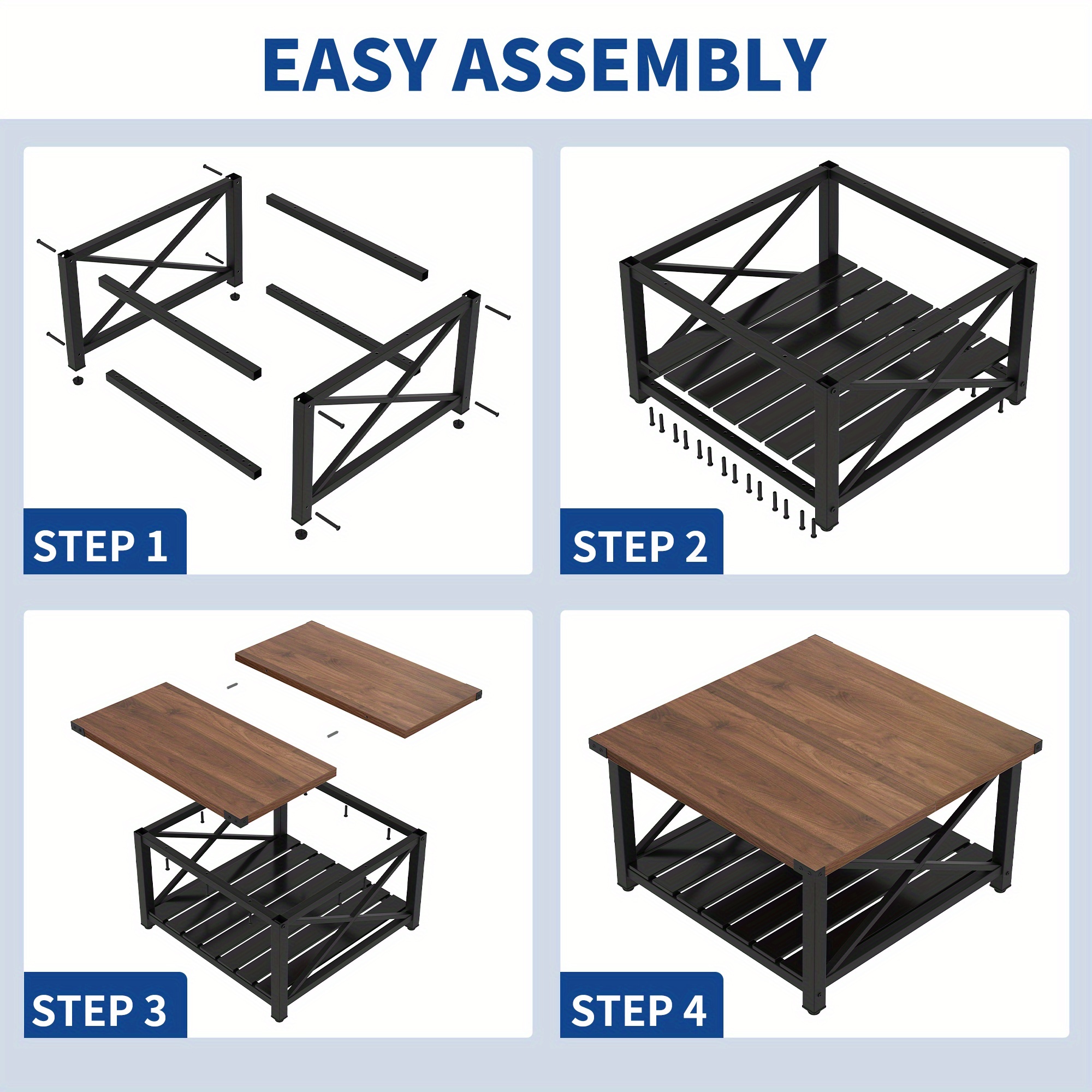 EASY ASSEMBLY

STEP 1

STEP 2

STEP 3

STEP 4